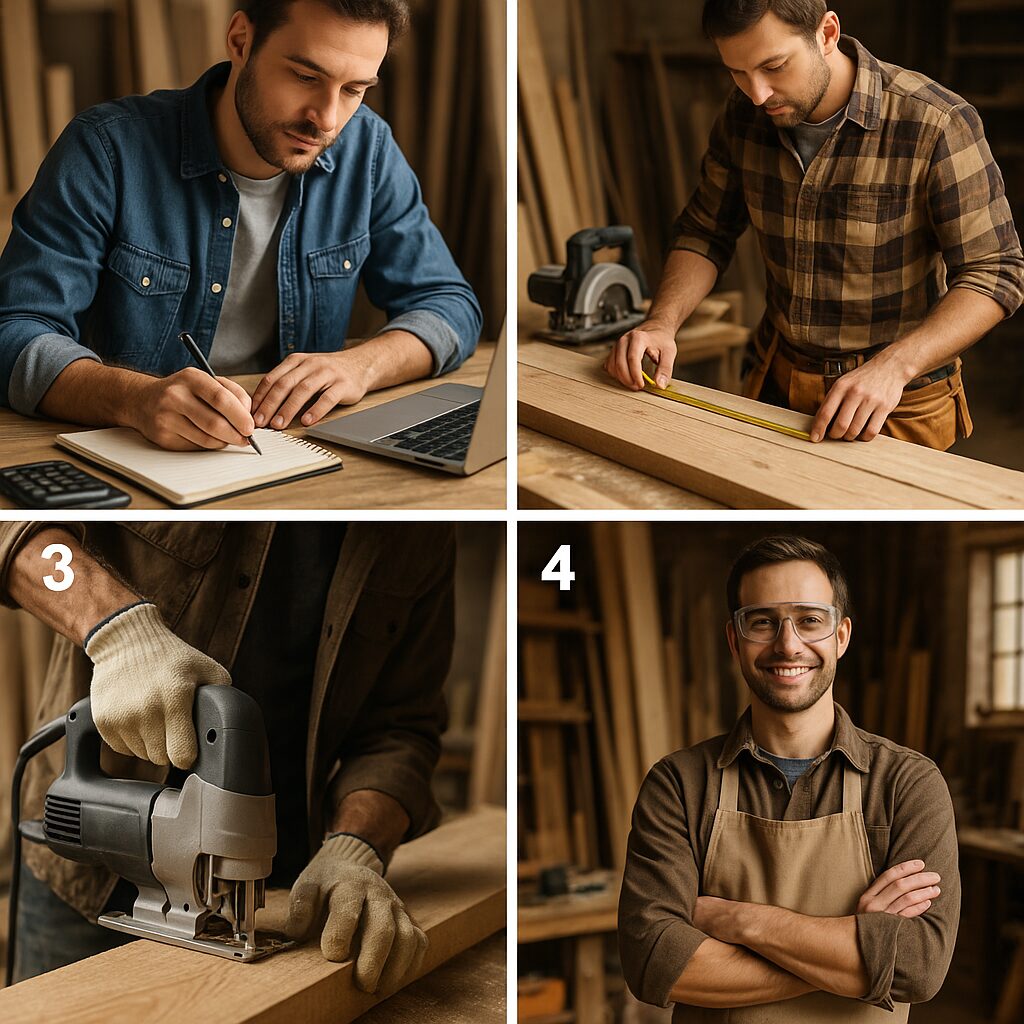 3

4